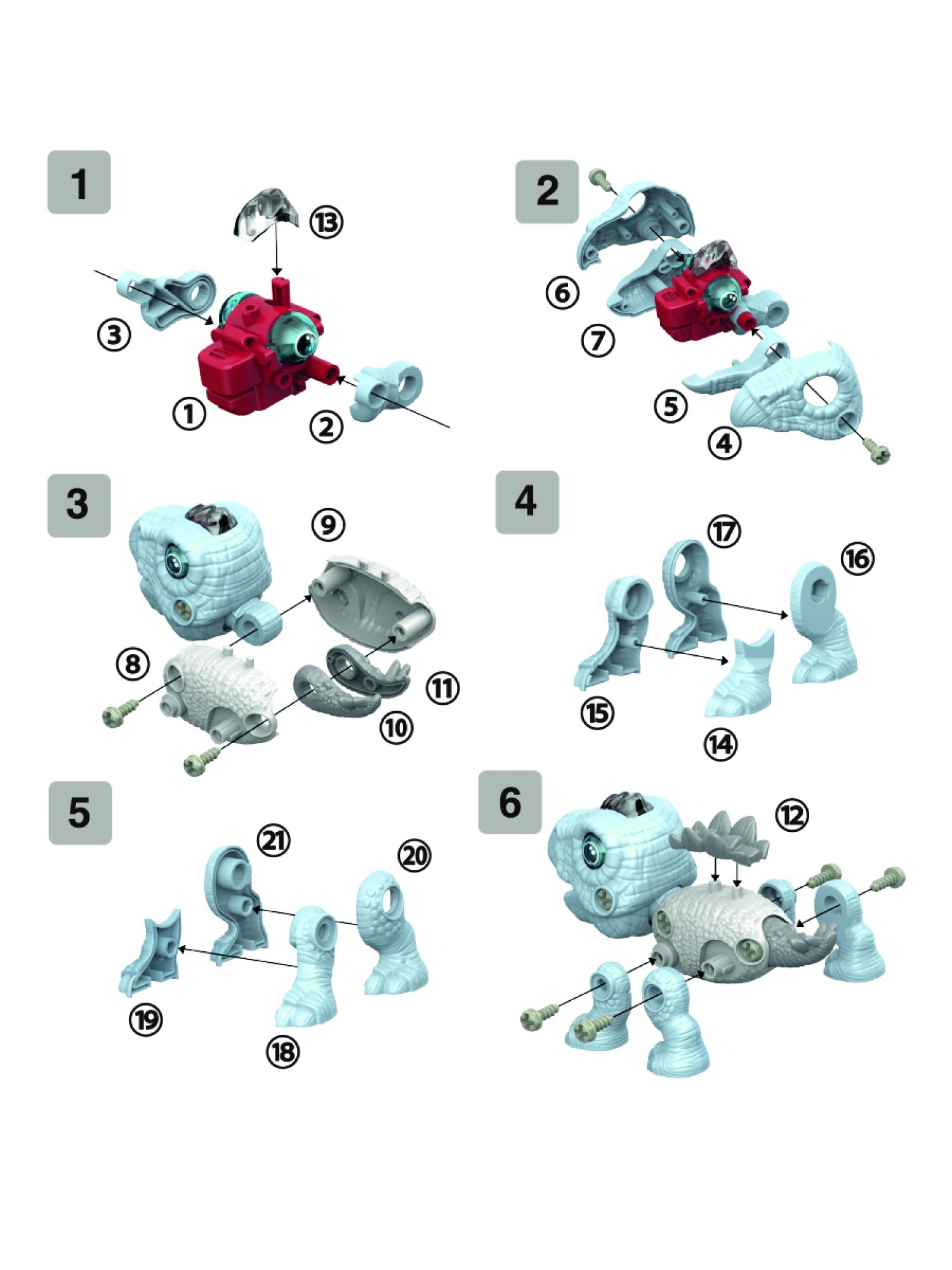 1
13
3
1
2

2
6
7
5
4

3
9
8
11
10

4
17
16
15
14

5
21
20
19
18

6
12