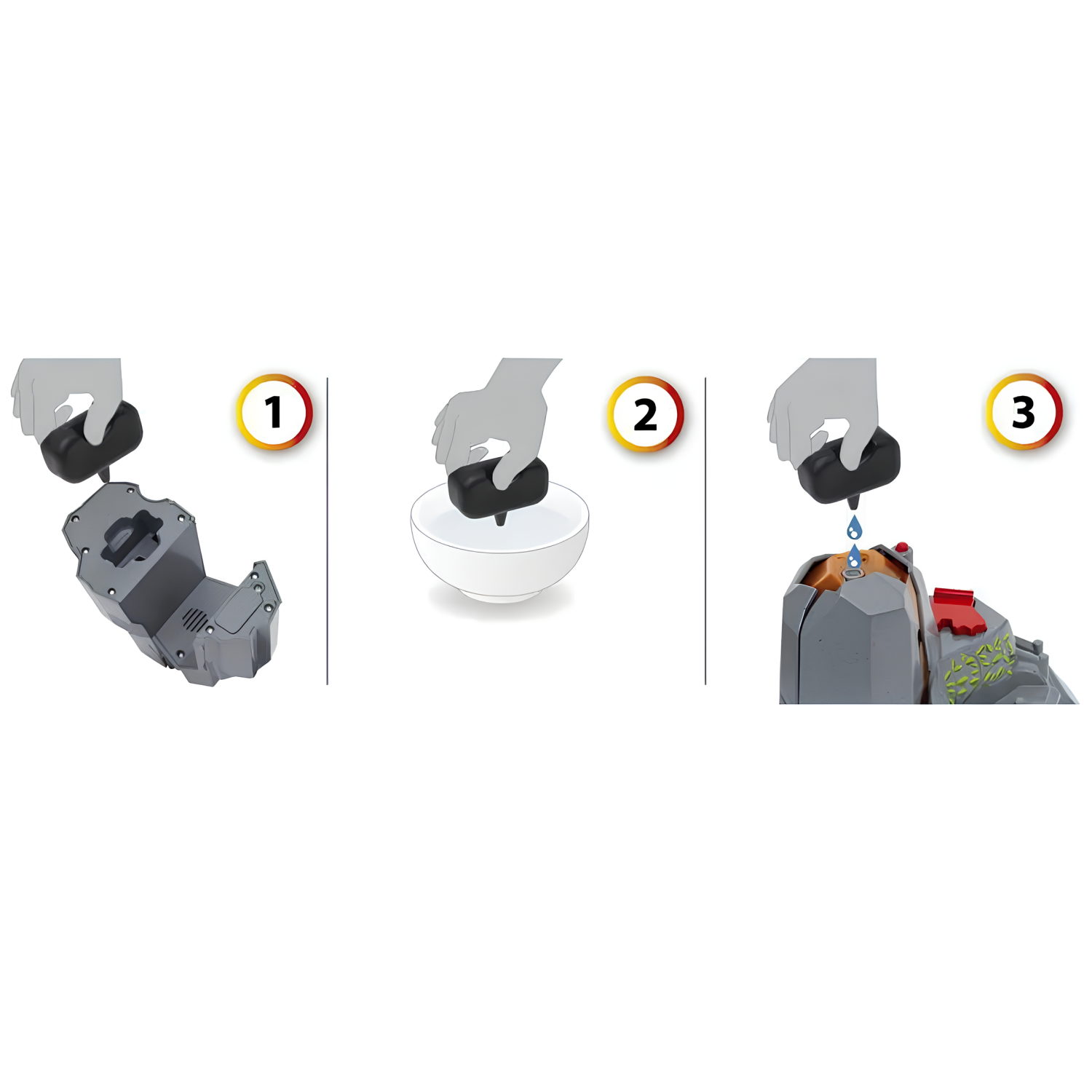 1

2

3