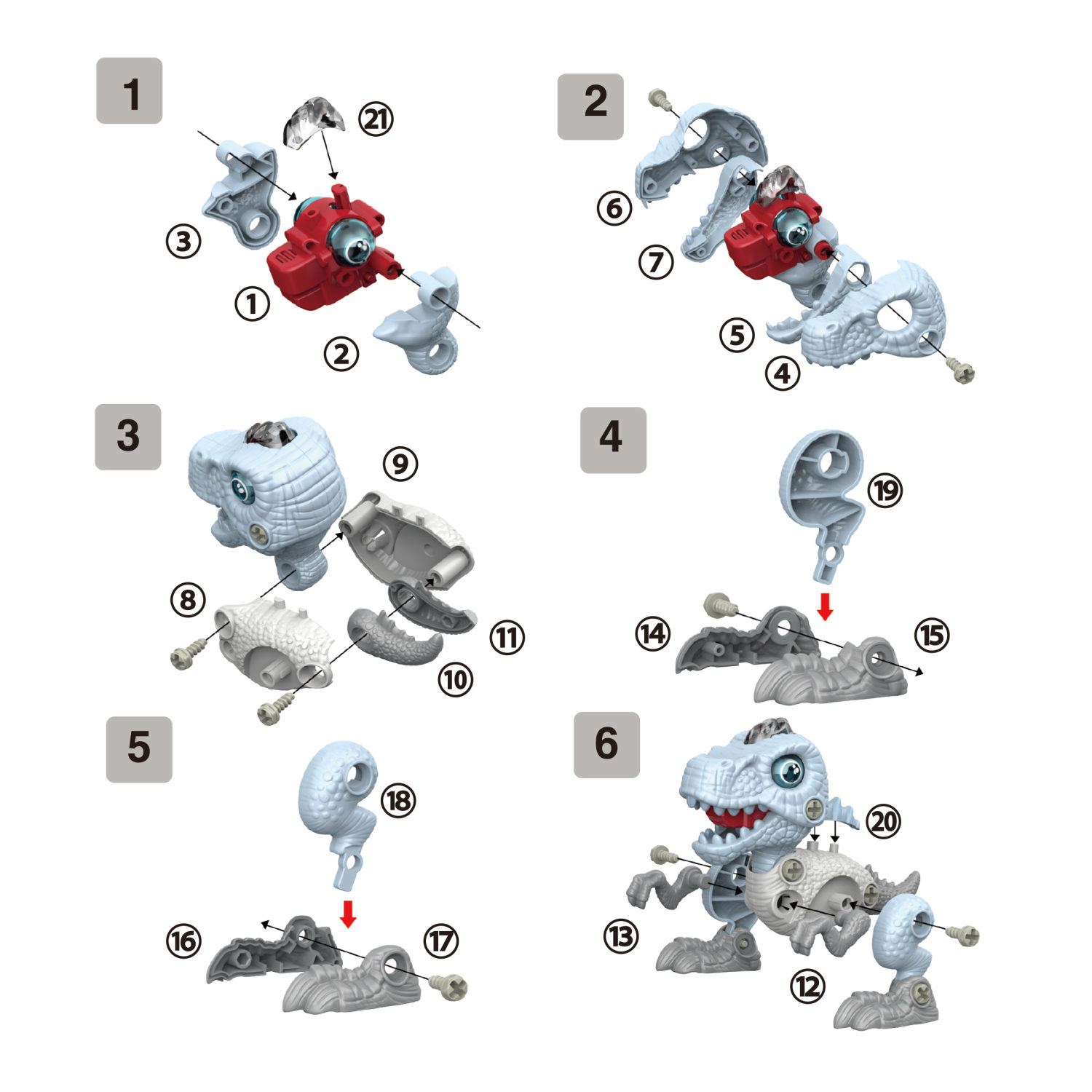 1

21

3

1

2

2

6

7

5

4

3

9

8

11

10

4

19

14

15

5

18

16

17

6

20

13

12