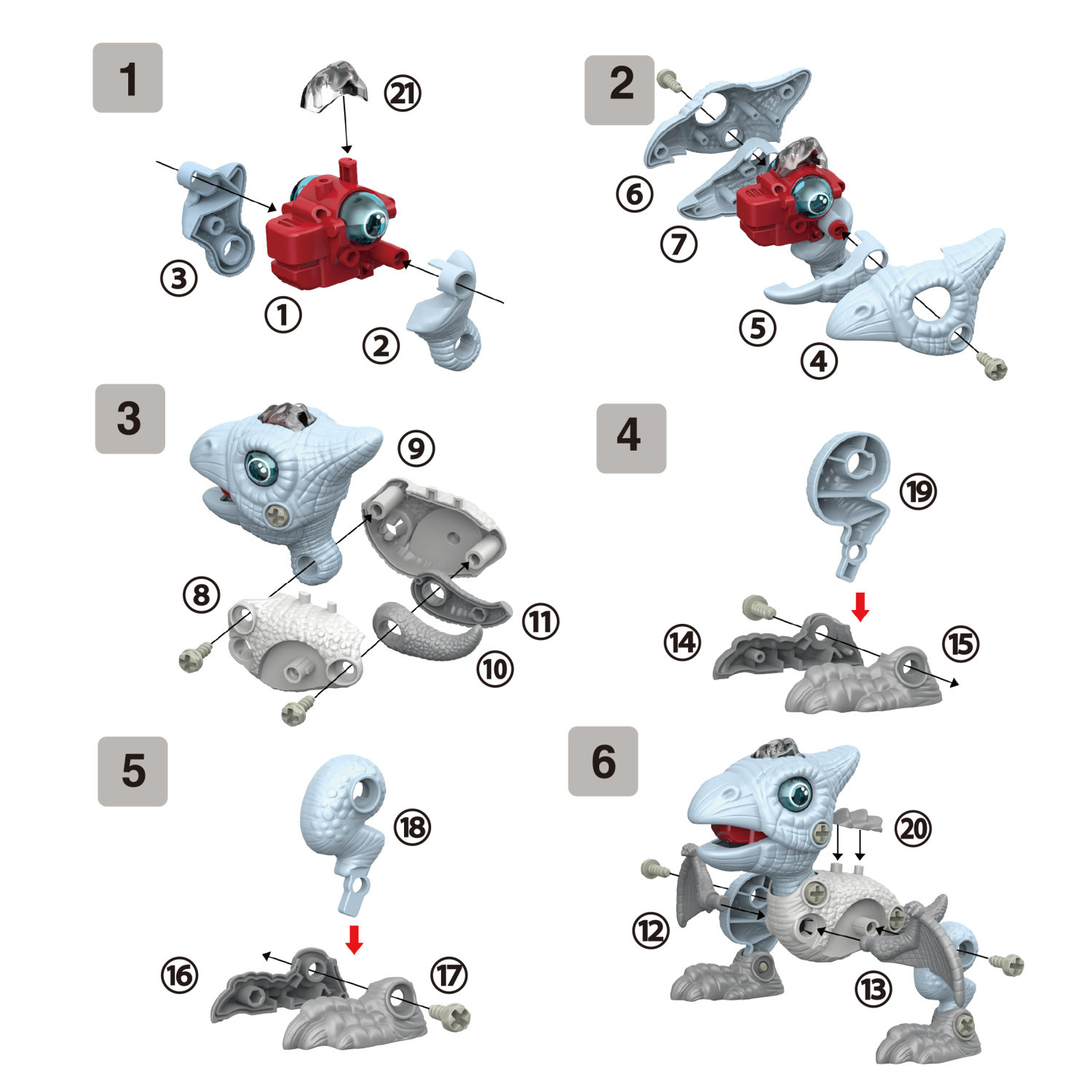 1

㉑

3

1

2

2

6

7

5

4

3

9

8

11

10

4

19

14

15

5

18

16

17

6

20

12

13